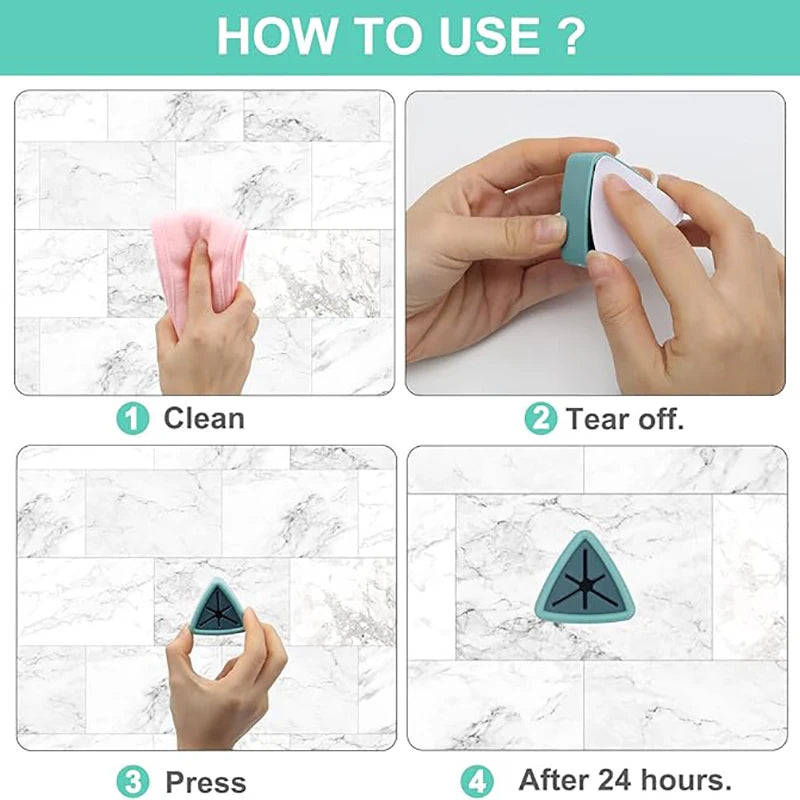 HOW TO USE ?

1 Clean

2 Tear off.

3 Press

4 After 24 hours.